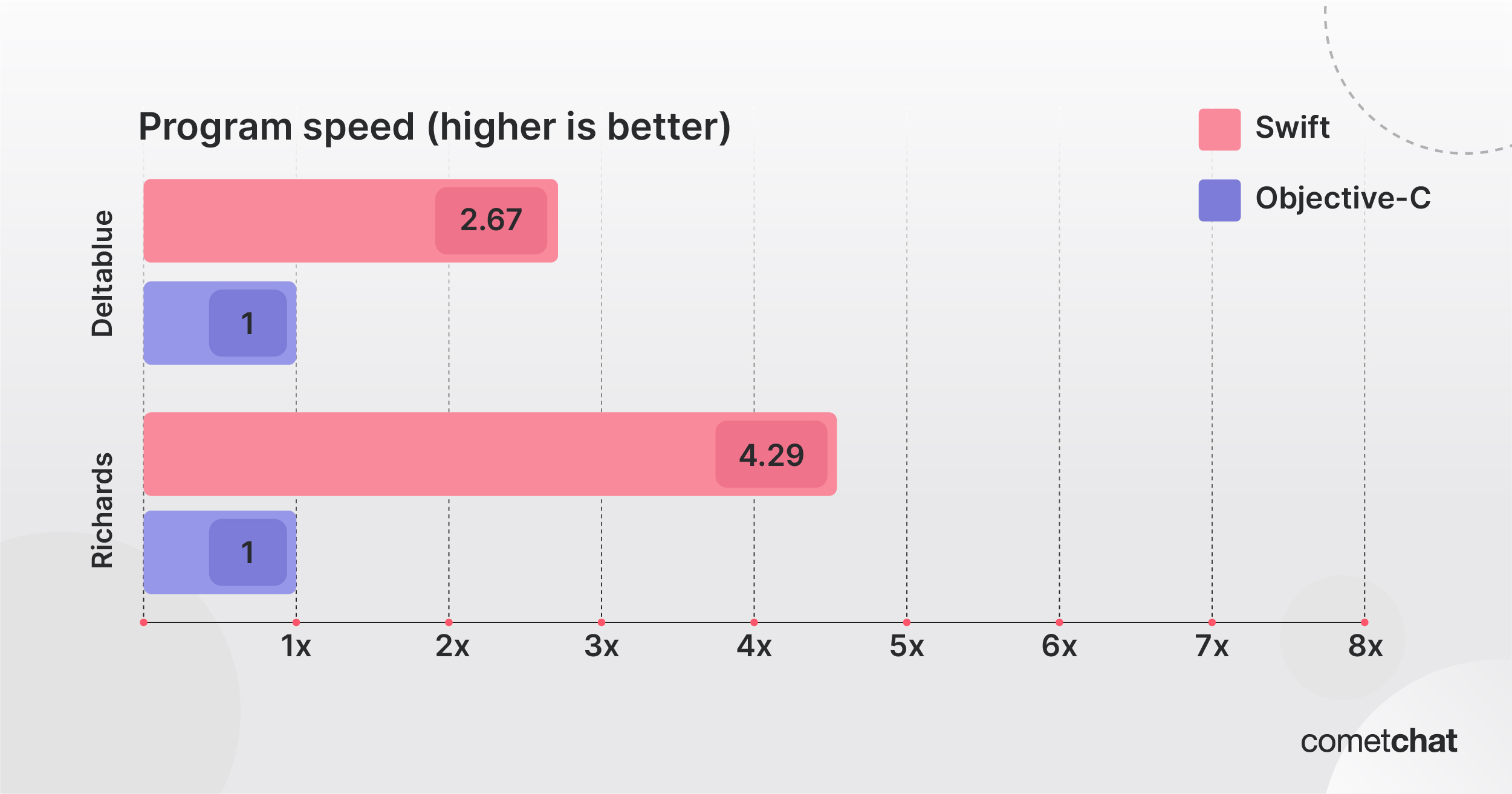 Program speed (higher is better)

Swift
Objective-C

Deltablue
2.67
1

Richards
4.29
1

1x
2x
3x
4x
5x
6x
7x
8x

cometchat